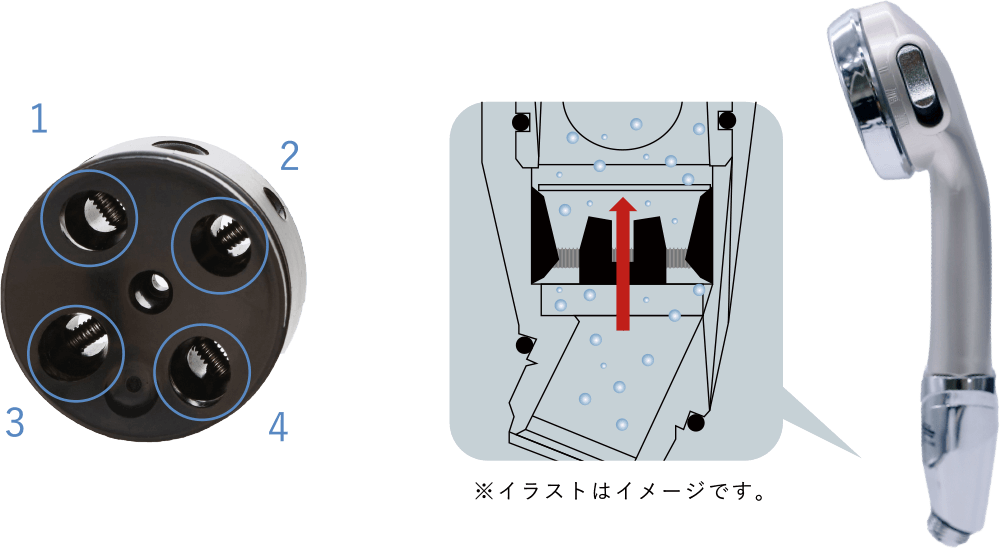 1
2
3
4

※イラストはイメージです。